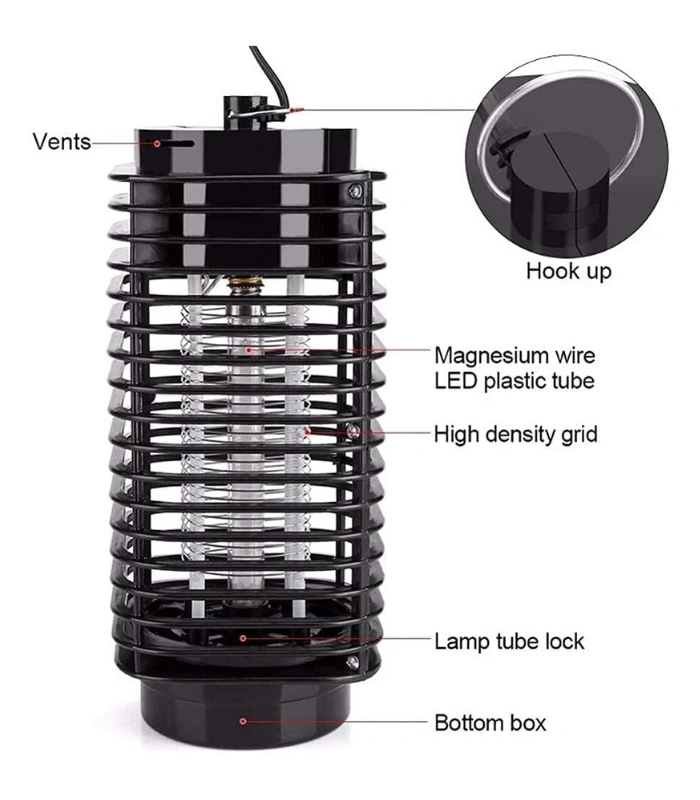 Vents

Hook up

Magnesium wire
LED plastic tube

High density grid

Lamp tube lock

Bottom box