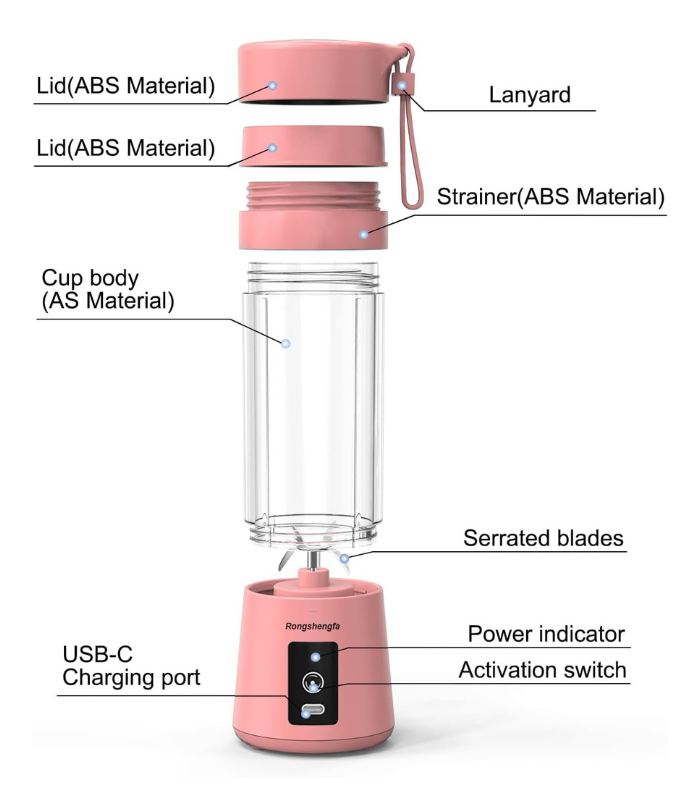 Lid(ABS Material)

Lanyard

Lid(ABS Material)

Strainer(ABS Material)

Cup body
(AS Material)

Serrated blades

Rongshengfa

Power indicator

USB-C
Charging port

Activation switch